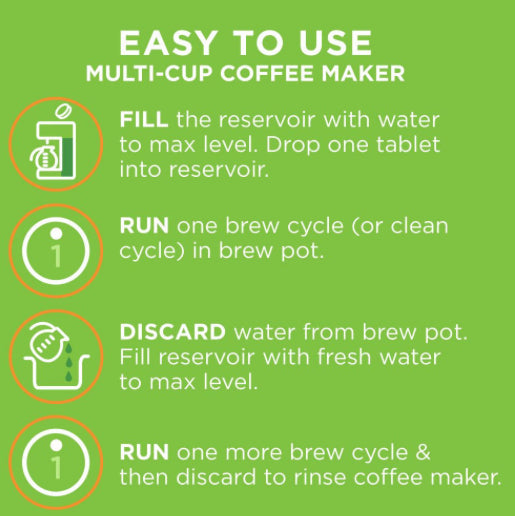 EASY TO USE
MULTI-CUP COFFEE MAKER

FILL the reservoir with water to max level. Drop one tablet into reservoir.

1

RUN one brew cycle (or clean cycle) in brew pot.

DISCARD water from brew pot. Fill reservoir with fresh water to max level.

1

RUN one more brew cycle & then discard to rinse coffee maker.